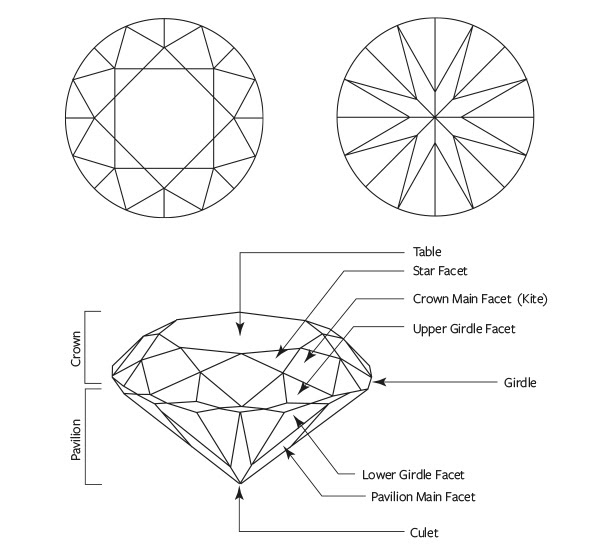 Table
Star Facet
Crown Main Facet (Kite)
Upper Girdle Facet
Crown
Girdle
Pavilion
Lower Girdle Facet
Pavilion Main Facet
Culet